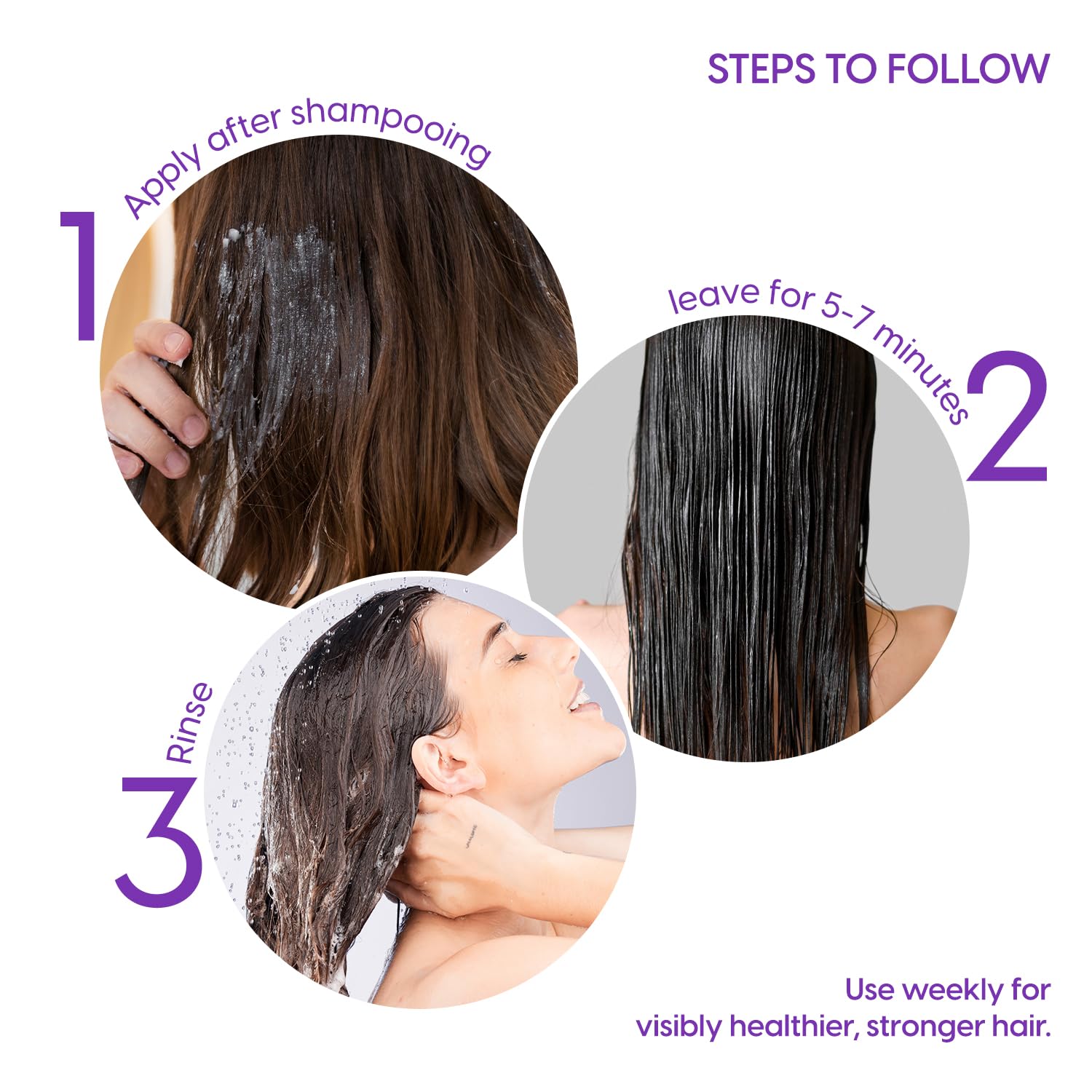 STEPS TO FOLLOW

1 Apply after shampooing

leave for 5-7 minutes 2

3 Rinse

Use weekly for visibly healthier, stronger hair.