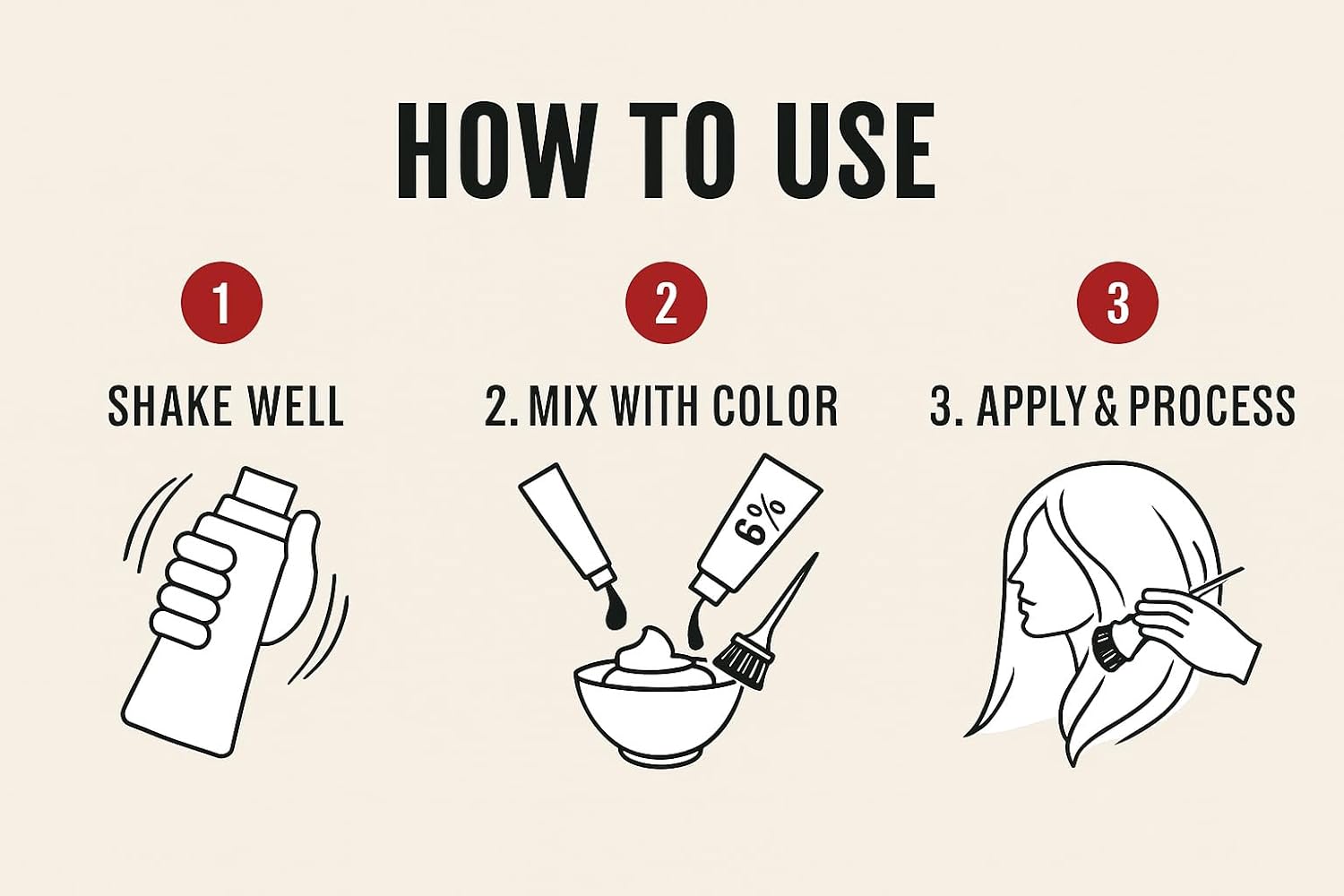 HOW TO USE

1

SHAKE WELL

2

2. MIX WITH COLOR

6%

3

3. APPLY & PROCESS