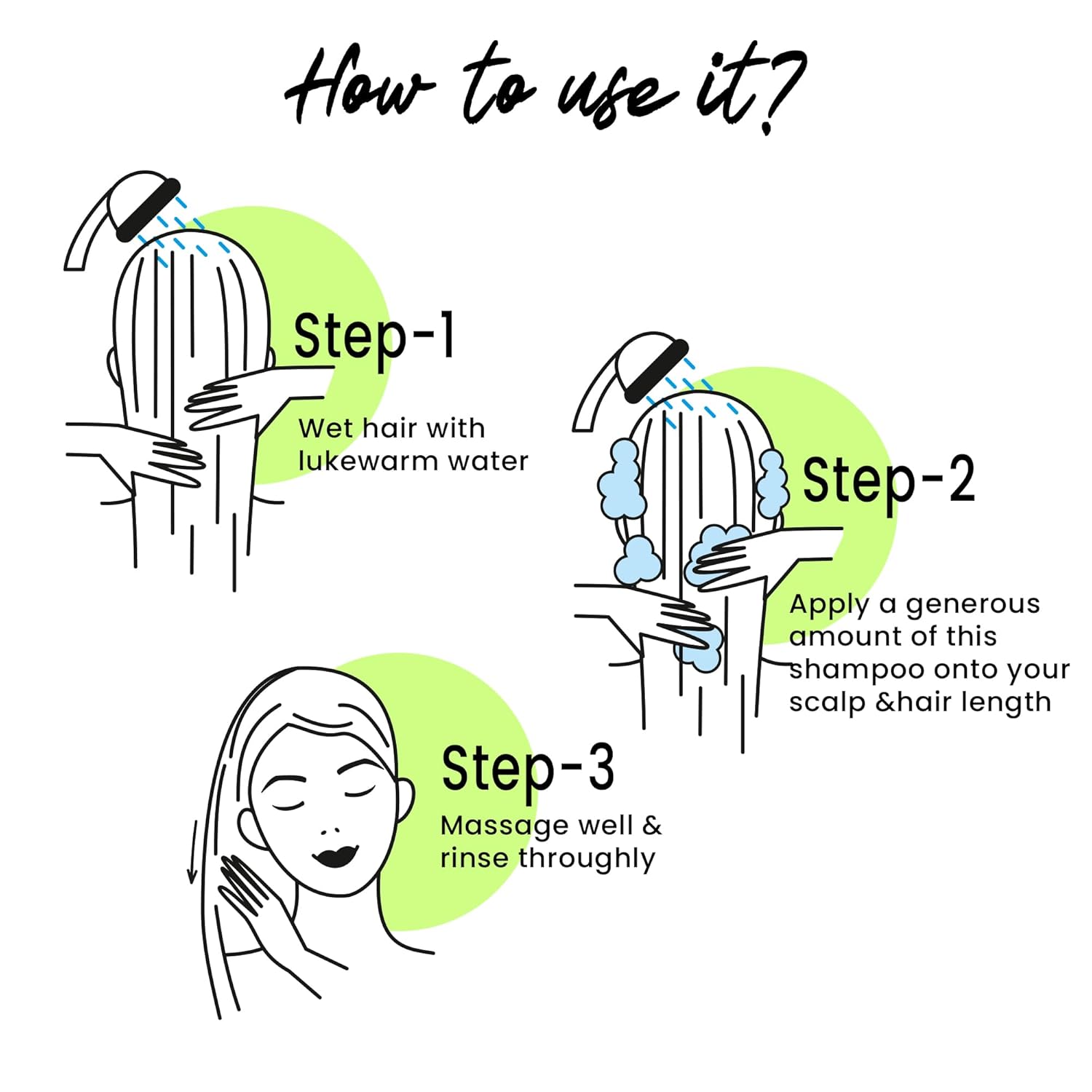 How to use it?

Step-1

Wet hair with lukewarm water

Step-2

Apply a generous amount of this shampoo onto your scalp &hair length

Step-3

Massage well & rinse throughly